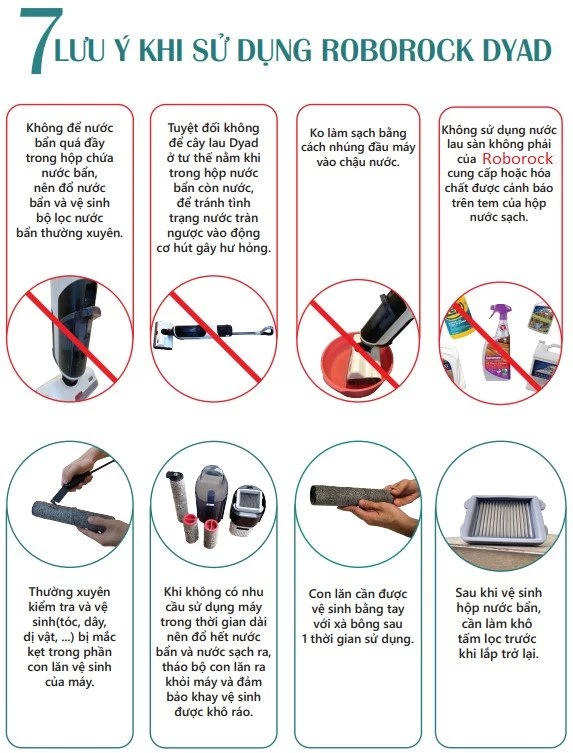 7 LƯU Ý KHI SỬ DỤNG ROBOROCK DYAD

Không để nước bẩn quá đầy trong hộp chứa nước bẩn, nên đổ nước bẩn và vệ sinh bộ lọc nước bẩn thường xuyên.

Tuyệt đối không để cây lau Dyad ở tư thế nằm khi trong hộp nước bẩn còn nước, để tránh tình trạng nước tràn ngược vào động cơ hút gây hư hỏng.

Ko làm sạch bằng cách nhúng đầu máy vào chậu nước.

Không sử dụng nước lau sàn không phải của Roborock cung cấp hoặc hóa chất được cảnh báo trên tem của hộp nước sạch.

Thường xuyên kiểm tra và vệ sinh(tóc, dây, dị vật, ...) bị mắc kẹt trong phần con lăn vệ sinh của máy.

Khi không có nhu cầu sử dụng máy trong thời gian dài nên đổ hết nước bẩn và nước sạch ra, tháo bộ con lăn ra khỏi máy và đảm bảo khay vệ sinh được khô ráo.

Con lăn cần được vệ sinh bằng tay với xà bông sau 1 thời gian sử dụng.

Sau khi vệ sinh hộp nước bẩn, cần làm khô tấm lọc trước khi lắp trở lại.