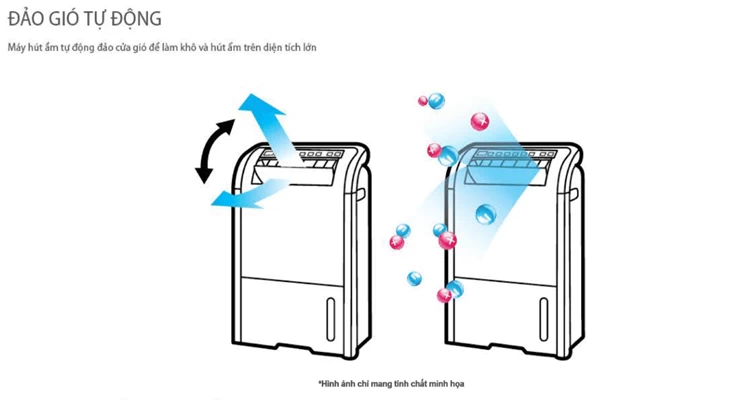 ĐẢO GIÓ TỰ ĐỘNG

Máy hút ẩm tự động đảo cửa gió để làm khô và hút ẩm trên diện tích lớn

*Hình ảnh chỉ mang tính chất minh họa