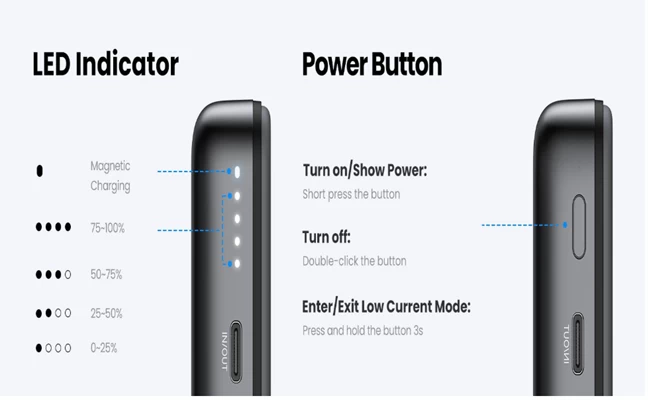 LED Indicator

Magnetic Charging

75~100%

50~75%

25~50%

0~25%

IN/OUT

Power Button

Turn on/Show Power:
Short press the button

Turn off:
Double-click the button

Enter/Exit Low Current Mode:
Press and hold the button 3s

IN/OUT