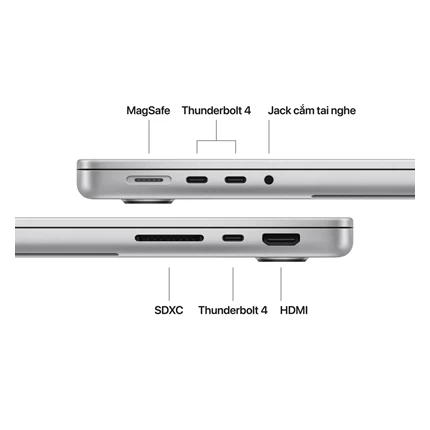 MagSafe
Thunderbolt 4
Jack cắm tai nghe

SDXC
Thunderbolt 4
HDMI