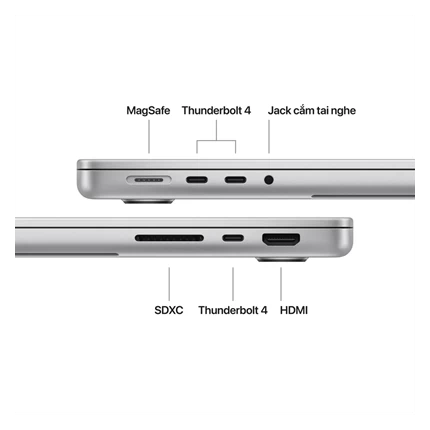 MagSafe
Thunderbolt 4
Jack cắm tai nghe

SDXC
Thunderbolt 4
HDMI